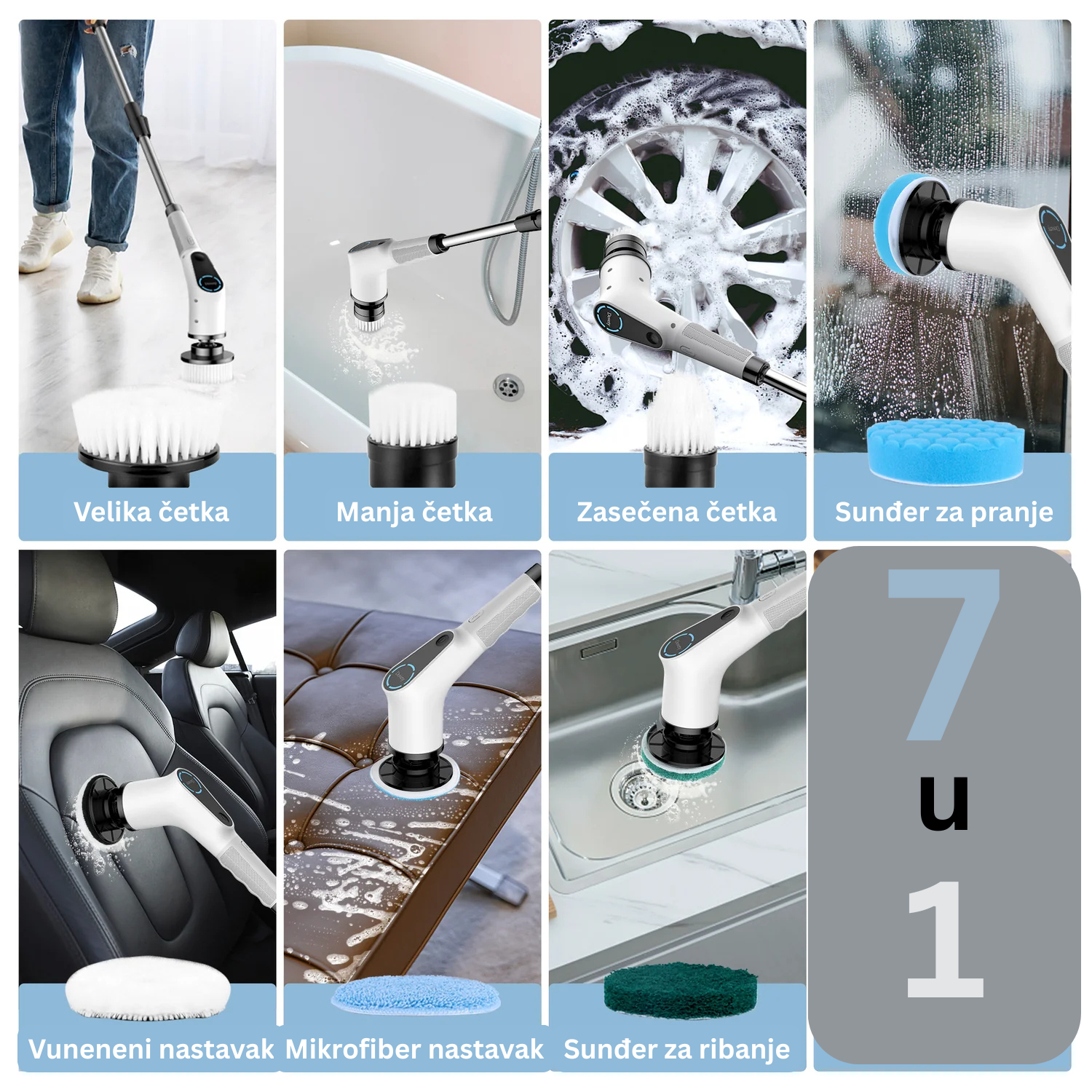 Velika četka

Manja četka

Zasečena četka

Sunđer za pranje

Vuneneni nastavak

Mikrofiber nastavak

Sunđer za ribanje

7
u
1